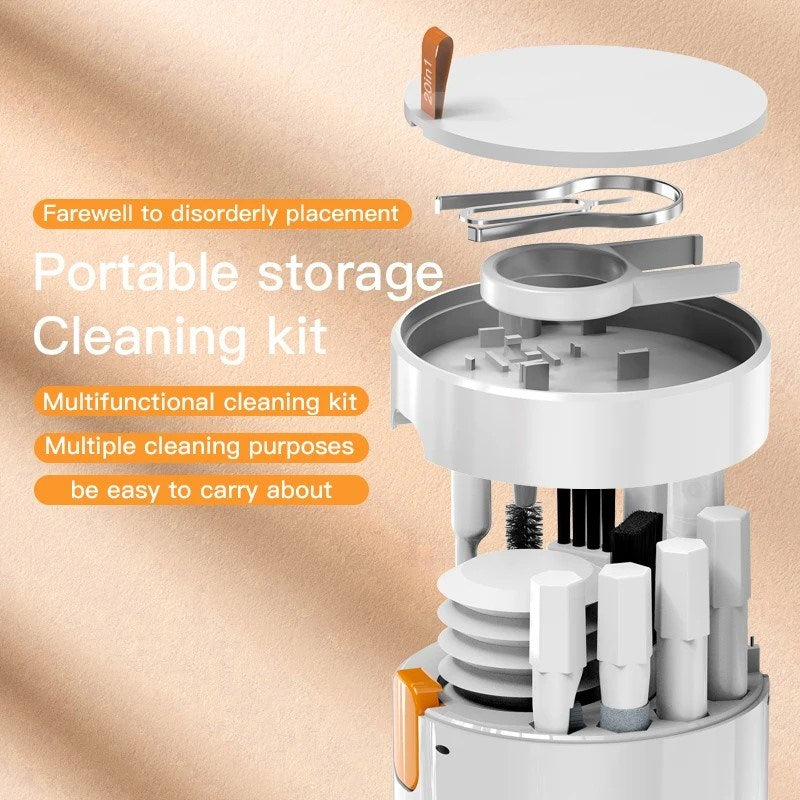 20in1

Farewell to disorderly placement

Portable storage
Cleaning kit

Multifunctional cleaning kit

Multiple cleaning purposes

be easy to carry about