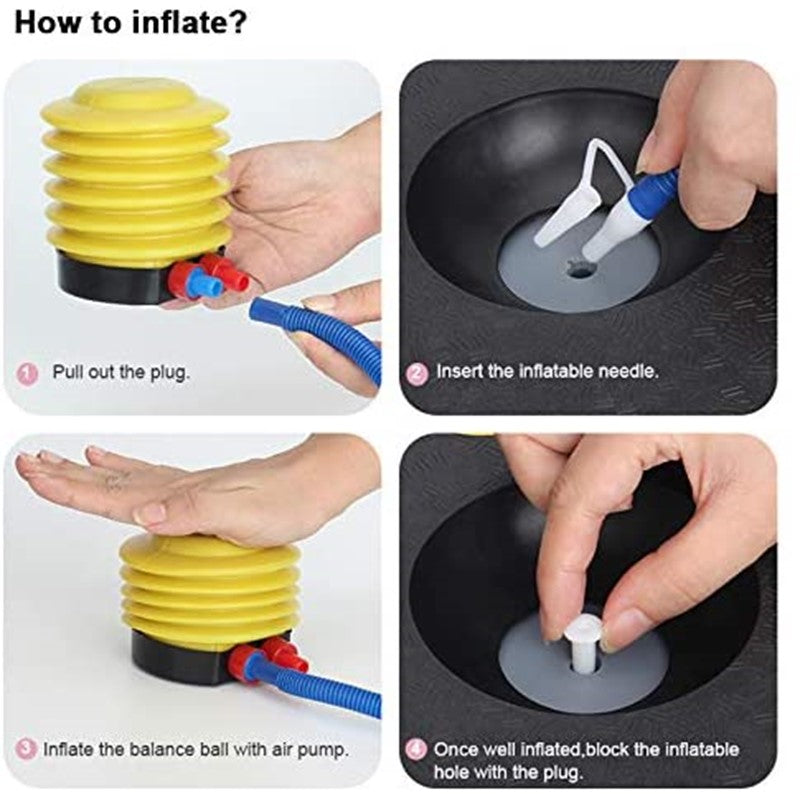 How to inflate?

1 Pull out the plug.

2 Insert the inflatable needle.

3 Inflate the balance ball with air pump.

4 Once well inflated,block the inflatable hole with the plug.